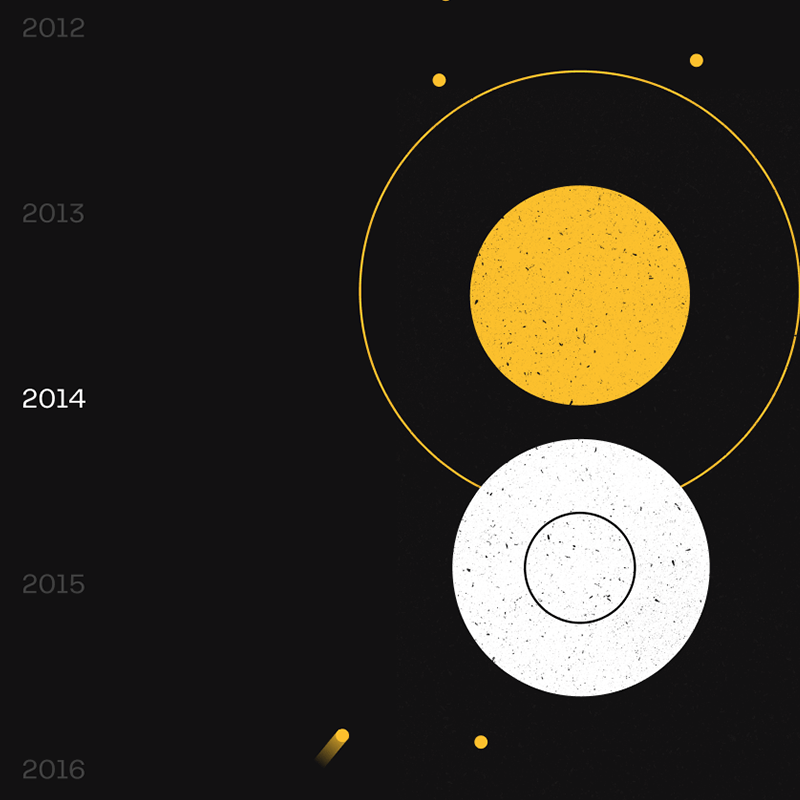 2012

2013

2014

2015

2016